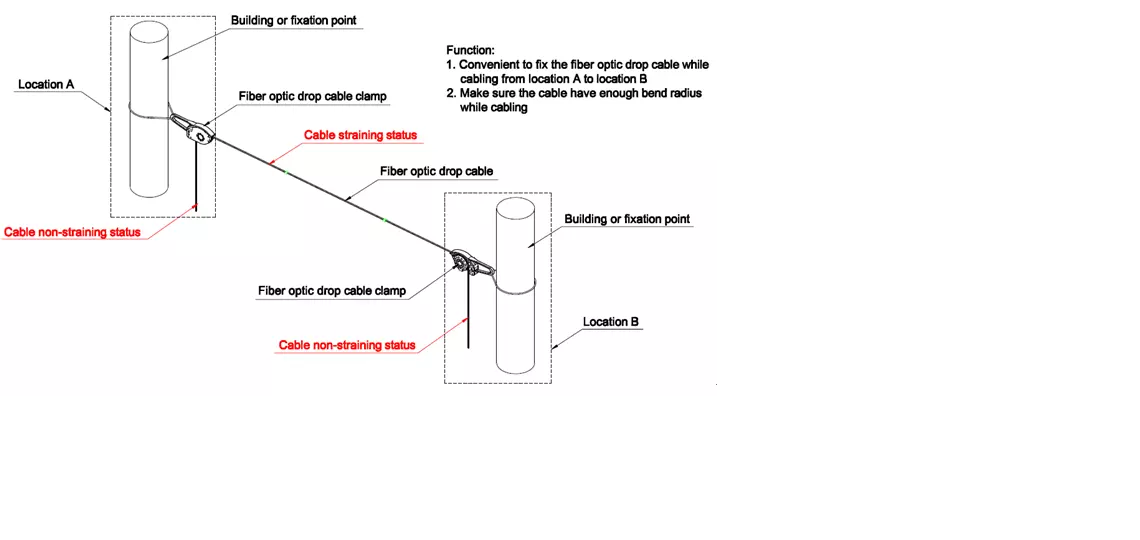 Building or fixation point

Function:
1. Convenient to fix the fiber optic drop cable while cabling from location A to location B
2. Make sure the cable have enough bend radius while cabling

Location A

Fiber optic drop cable clamp

Cable straining status

Fiber optic drop cable

Cable non-straining status

Building or fixation point

Fiber optic drop cable clamp

Location B

Cable non-straining status