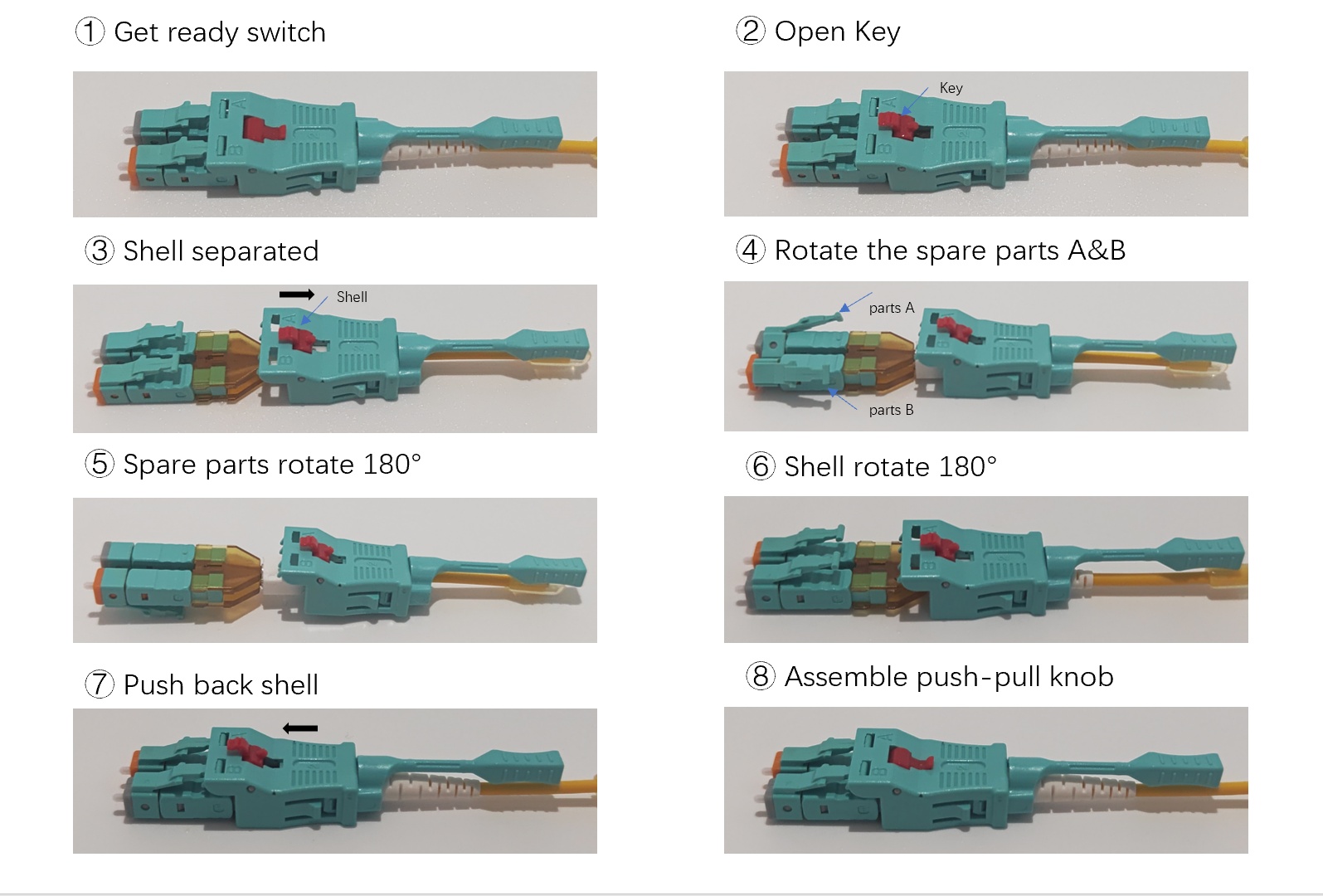 ① Get ready switch

② Open Key

Key

③ Shell separated

Shell

④ Rotate the spare parts A&B

parts A

parts B

⑤ Spare parts rotate 180°

⑥ Shell rotate 180°

⑦ Push back shell

⑧ Assemble push-pull knob